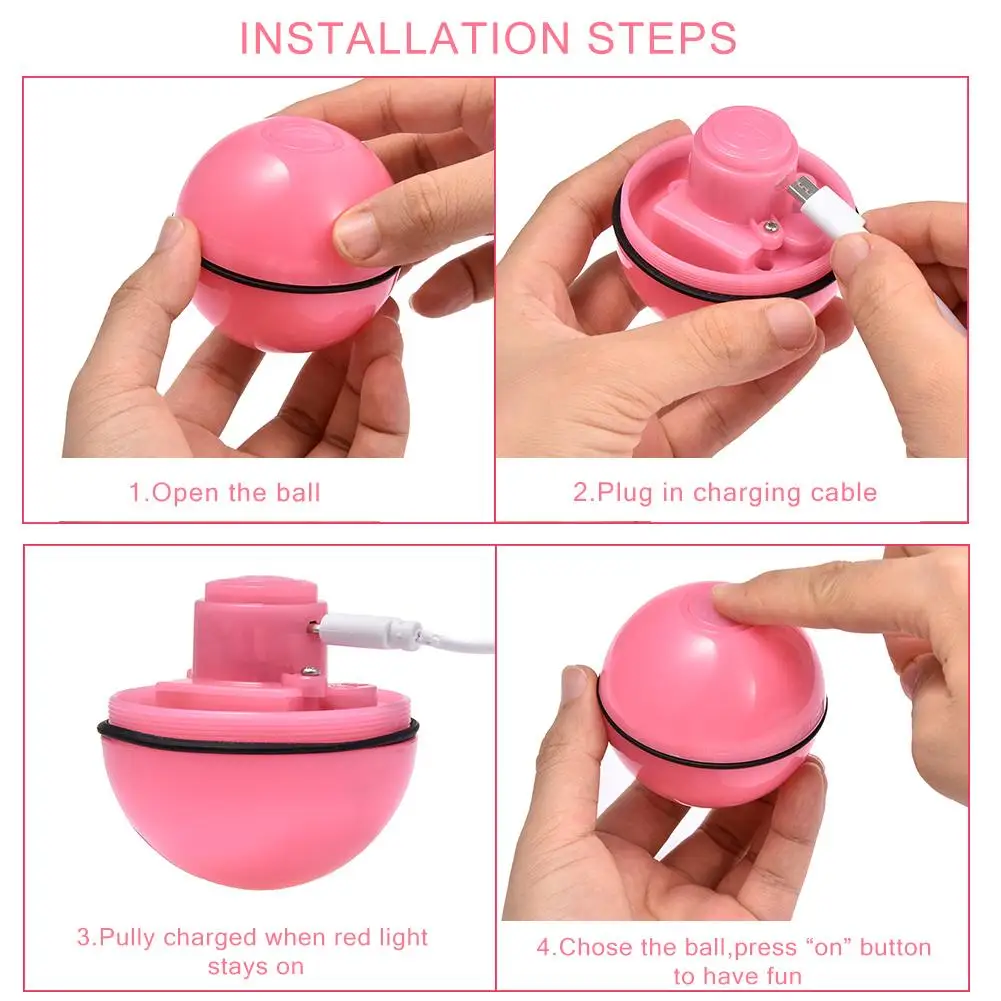 INSTALLATION STEPS

1.Open the ball

2.Plug in charging cable

3.Pully charged when red light stays on

4.Chose the ball,press “on” button to have fun